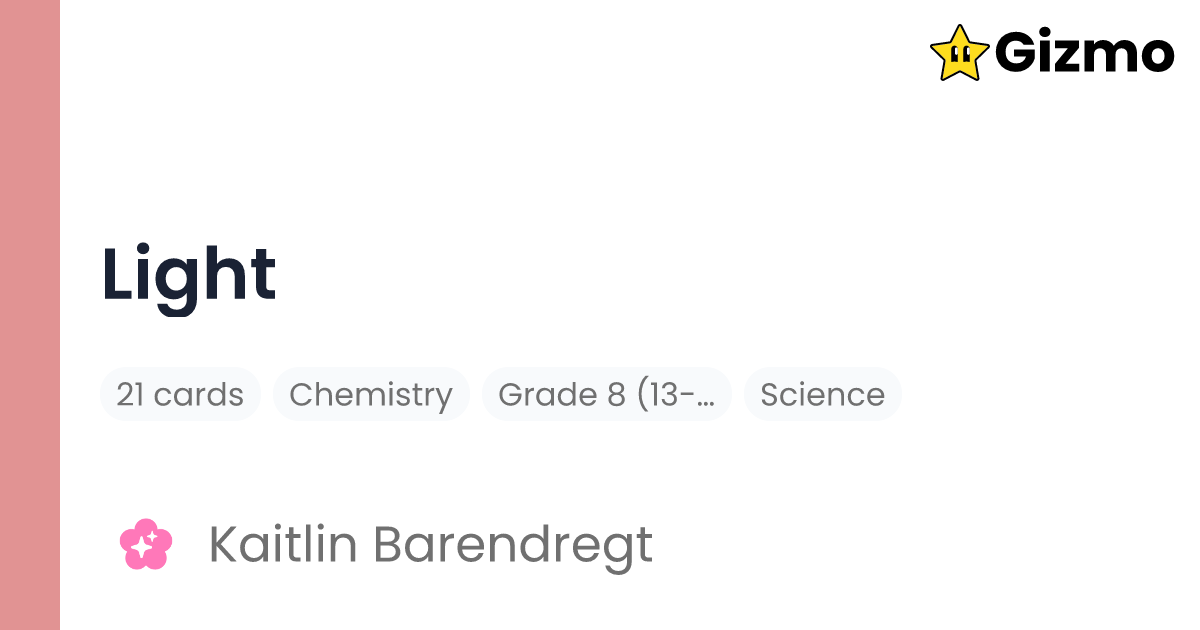 Gizmo

Light

21 cards Chemistry Grade 8 (13-... Science

Kaitlin Barendregt