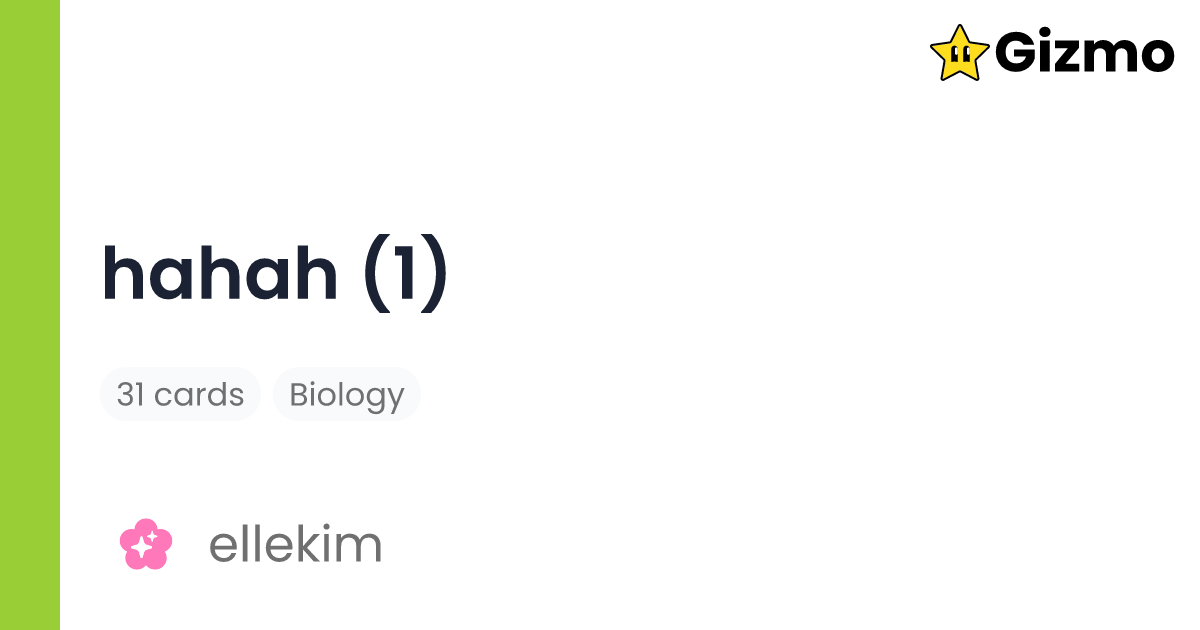 Gizmo

hahah (1)

31 cards

Biology

ellekim