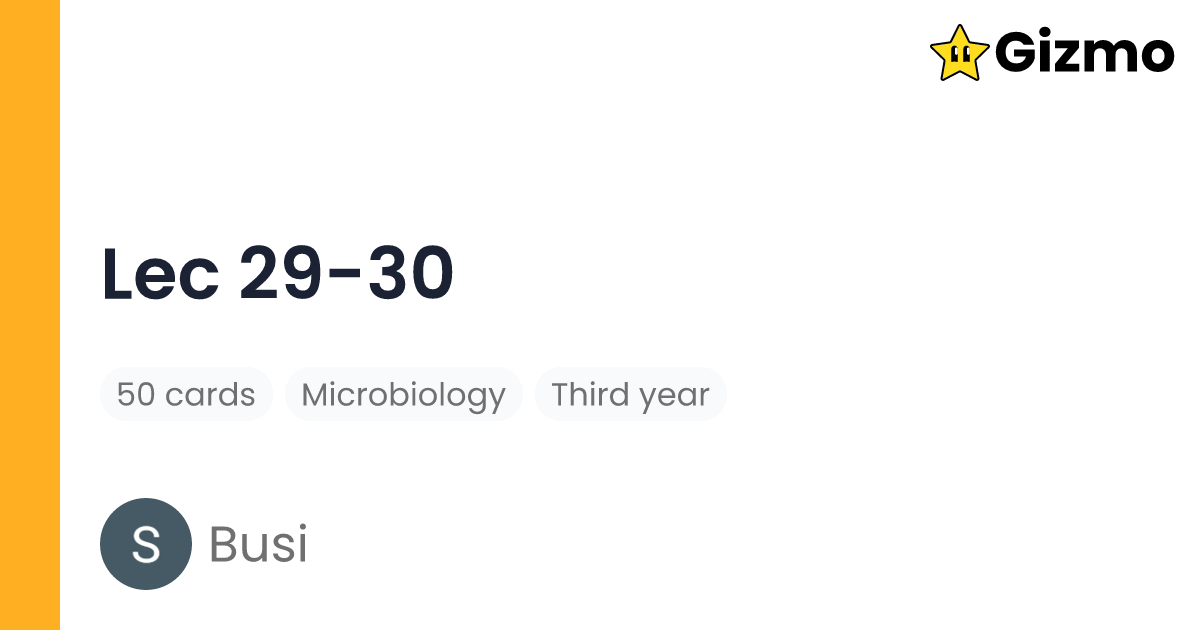 Gizmo

Lec 29-30

50 cards Microbiology Third year

S Busi